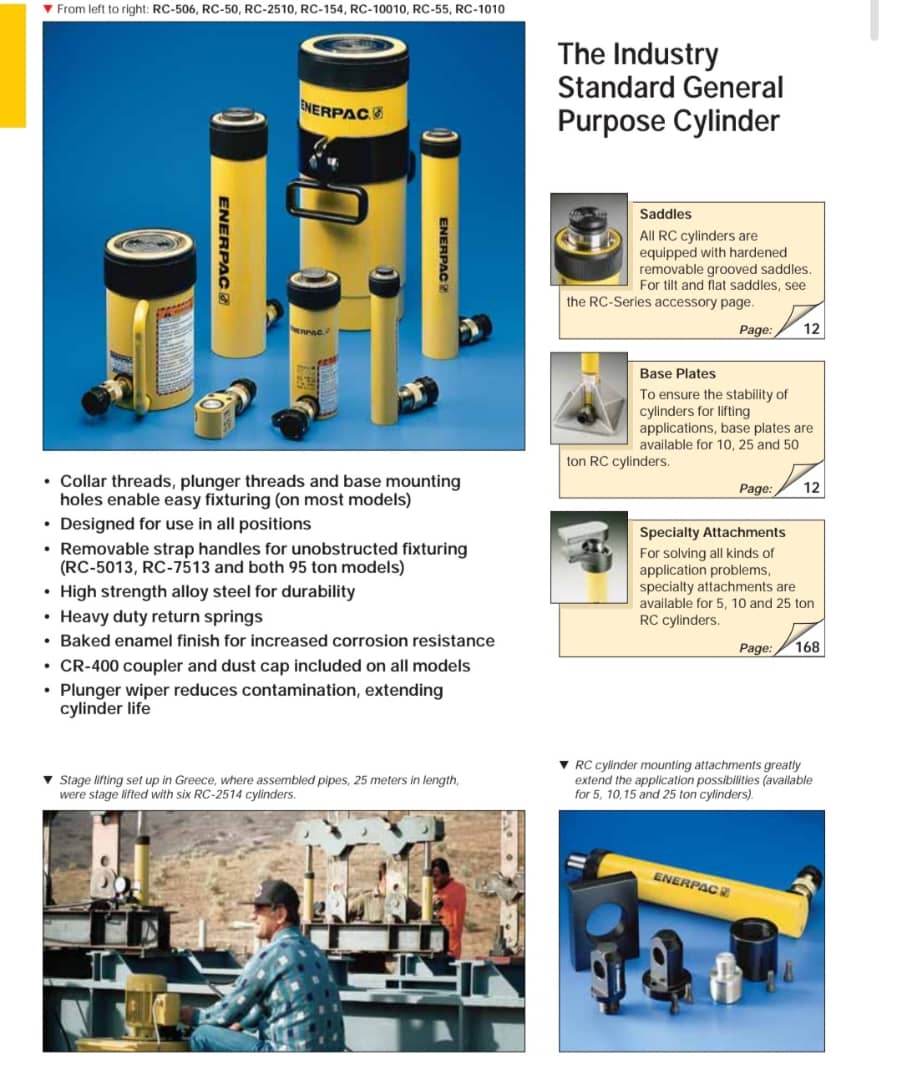 ▼ From left to right: RC-506, RC-50, RC-2510, RC-154, RC-10010, RC-55, RC-1010

ENERPAC

ENERPAC

ENERPAC

ENERPAC

The Industry Standard General Purpose Cylinder

Saddles
All RC cylinders are equipped with hardened removable grooved saddles. For tilt and flat saddles, see the RC-Series accessory page.
Page: 12

Base Plates
To ensure the stability of cylinders for lifting applications, base plates are available for 10, 25 and 50 ton RC cylinders.
Page: 12

Specialty Attachments
For solving all kinds of application problems, specialty attachments are available for 5, 10 and 25 ton RC cylinders.
Page: 168

• Collar threads, plunger threads and base mounting holes enable easy fixturing (on most models)
• Designed for use in all positions
• Removable strap handles for unobstructed fixturing (RC-5013, RC-7513 and both 95 ton models)
• High strength alloy steel for durability
• Heavy duty return springs
• Baked enamel finish for increased corrosion resistance
• CR-400 coupler and dust cap included on all models
• Plunger wiper reduces contamination, extending cylinder life

▼ Stage lifting set up in Greece, where assembled pipes, 25 meters in length, were stage lifted with six RC-2514 cylinders.

▼ RC cylinder mounting attachments greatly extend the application possibilities (available for 5, 10,15 and 25 ton cylinders).

ENERPAC